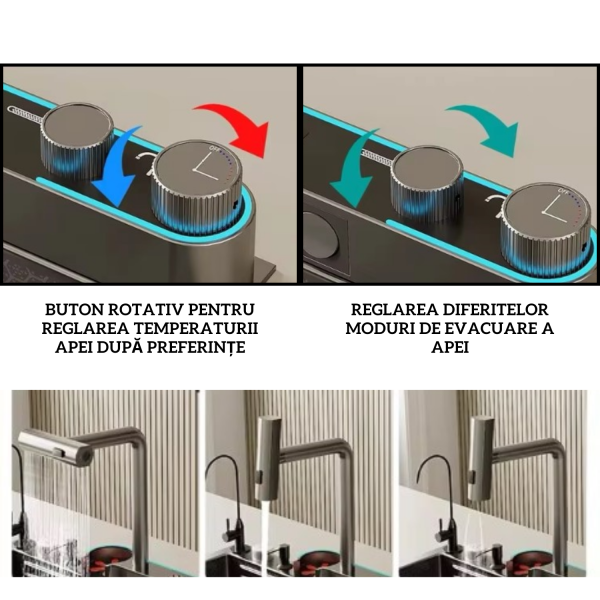 OFF

OFF

BUTON ROTATIV PENTRU REGLAREA TEMPERATURII APEI DUPĂ PREFERINȚE

REGLAREA DIFERITELOR MODURI DE EVACUARE A APEI